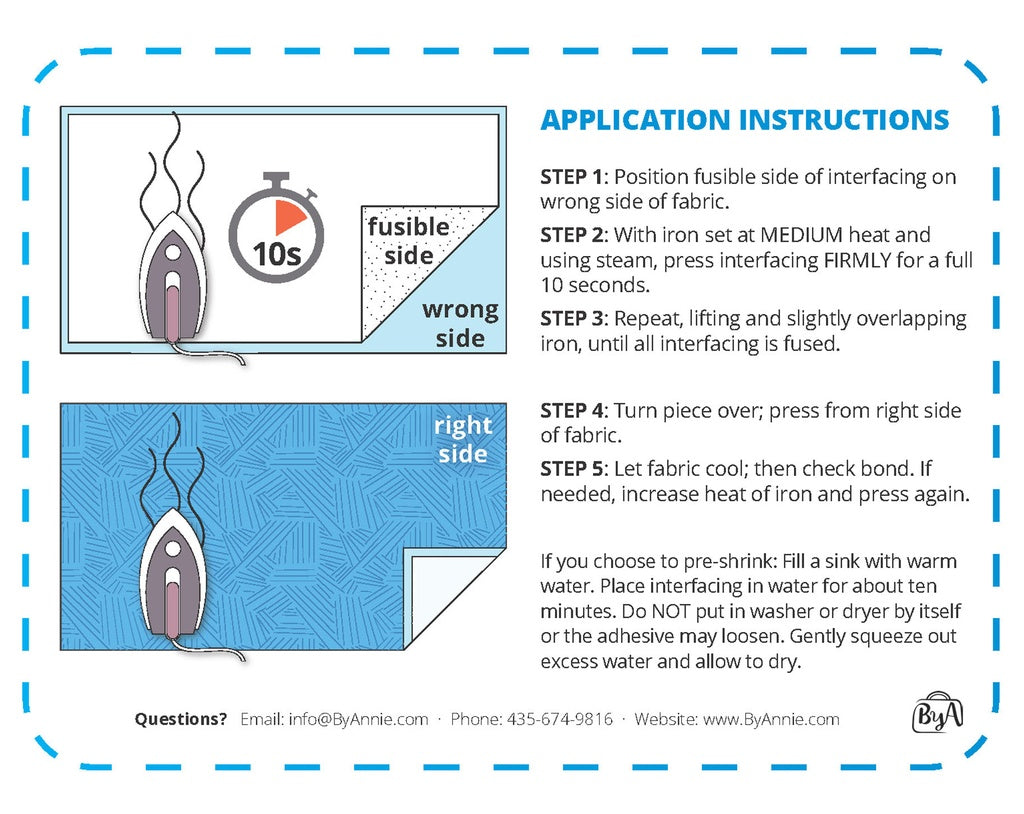 10s

fusible side

wrong side

right side

APPLICATION INSTRUCTIONS

STEP 1: Position fusible side of interfacing on wrong side of fabric.

STEP 2: With iron set at MEDIUM heat and using steam, press interfacing FIRMLY for a full 10 seconds.

STEP 3: Repeat, lifting and slightly overlapping iron, until all interfacing is fused.

STEP 4: Turn piece over; press from right side of fabric.

STEP 5: Let fabric cool; then check bond. If needed, increase heat of iron and press again.

If you choose to pre-shrink: Fill a sink with warm water. Place interfacing in water for about ten minutes. Do NOT put in washer or dryer by itself or the adhesive may loosen. Gently squeeze out excess water and allow to dry.

Questions? Email: info@ByAnnie.com · Phone: 435-674-9816 · Website: www.ByAnnie.com

ByA